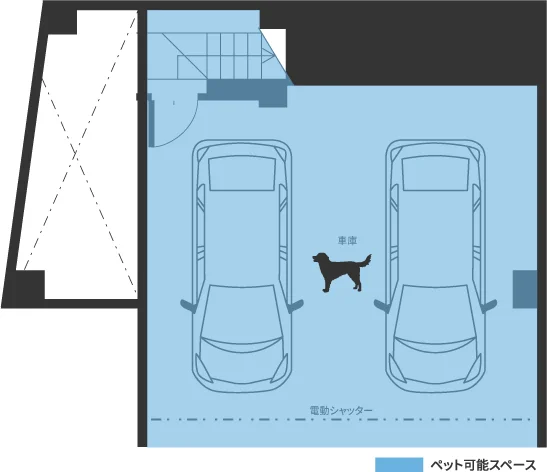 車庫

電動シャッター

ペット可能スペース